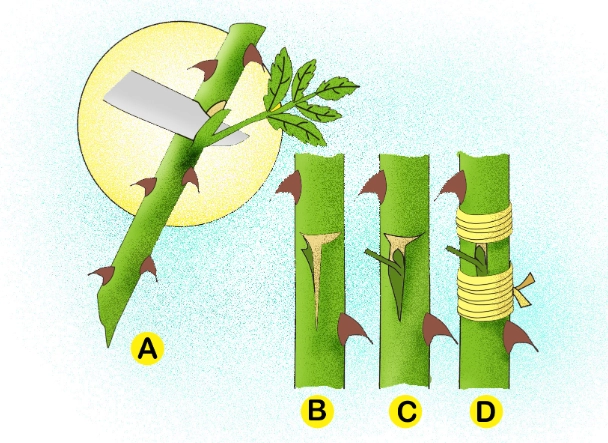 A

B

C

D